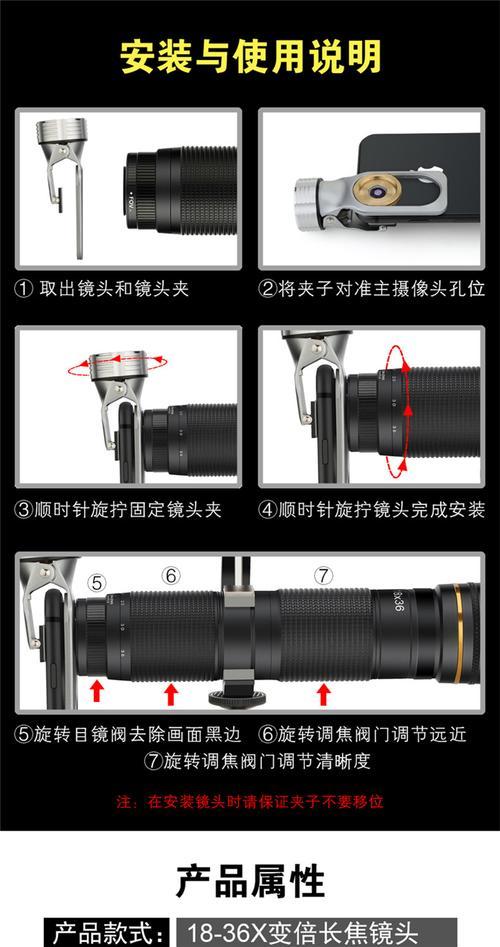 安装与使用说明

① 取出镜头和镜头夹

②将夹子对准主摄像头孔位

③顺时针旋拧固定镜头夹

④顺时针旋拧镜头完成安装

⑤ ⑥ ⑦

⑤旋转目镜阀去除画面黑边 ⑥旋转调焦阀门调节远近

⑦旋转调焦阀门调节清晰度

注：在安装镜头时请保证夹子不要移位

产品属性

产品款式： 18-36X变倍长焦镜头